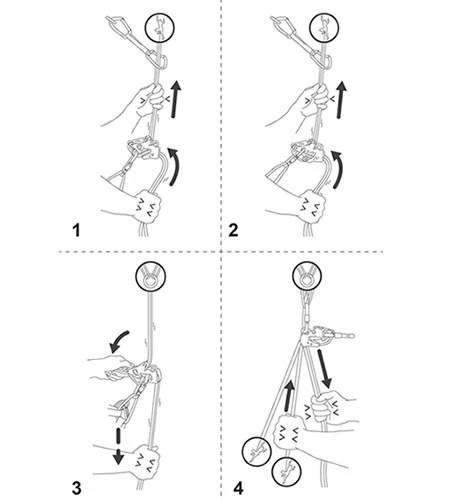 1

2

3

4