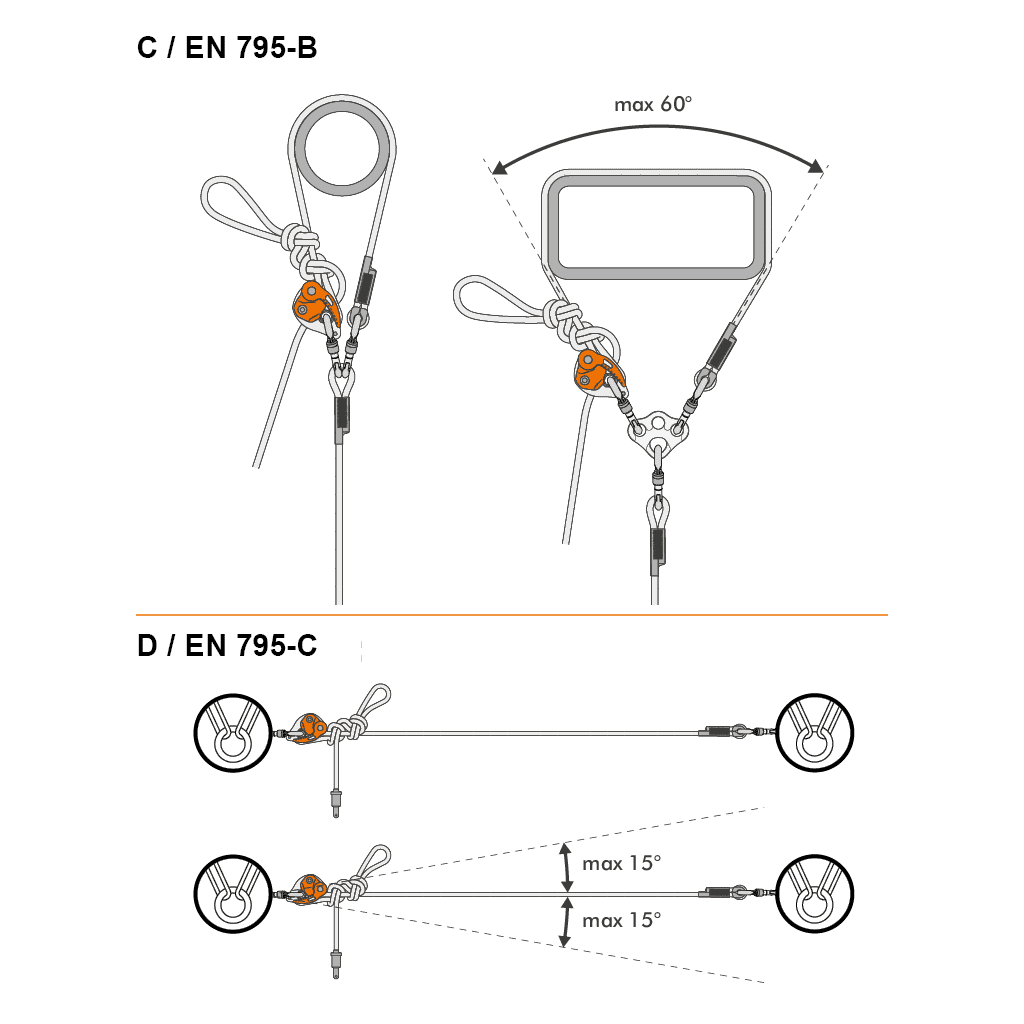 C / EN 795-B

max 60°

D / EN 795-C

max 15°

max 15°