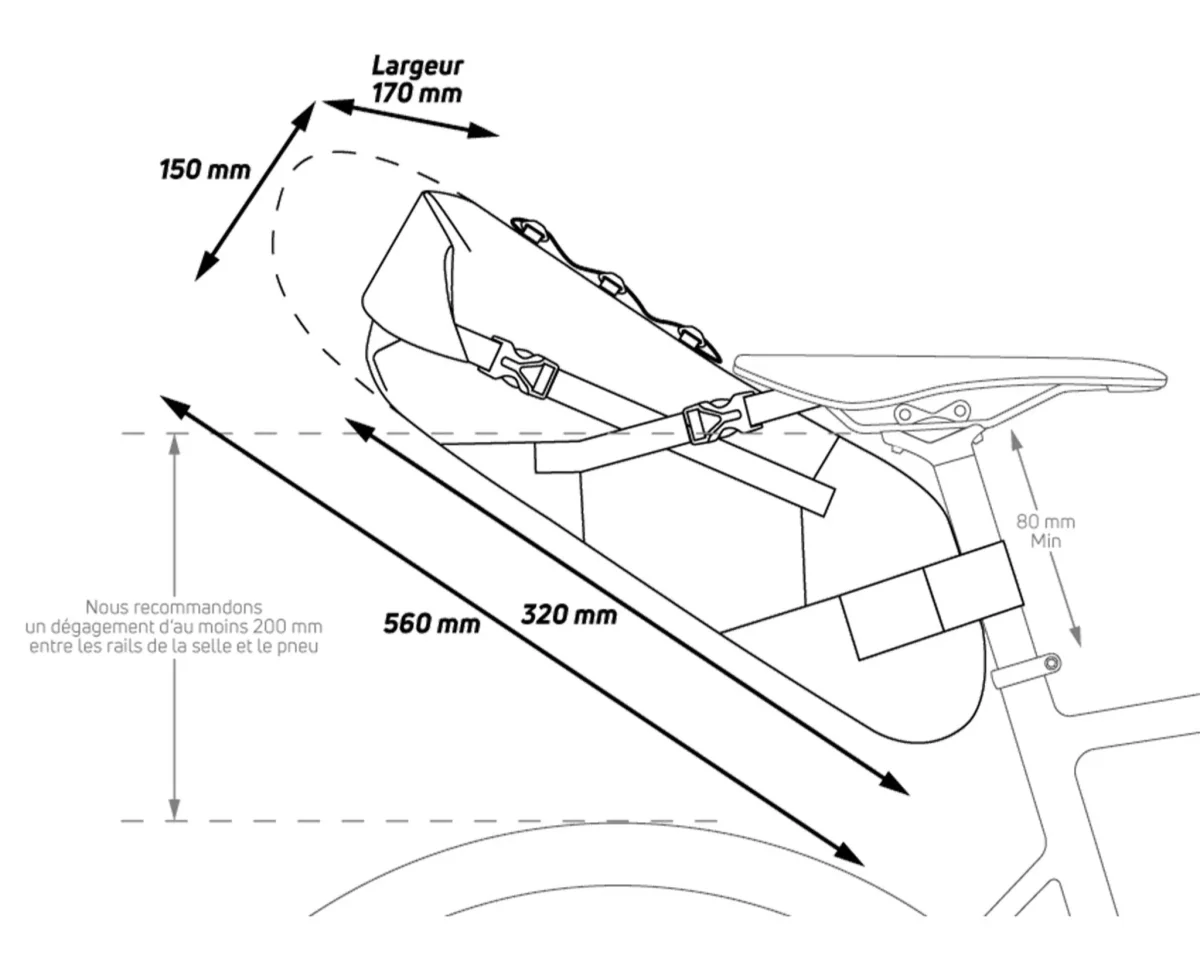 Largeur
170 mm

150 mm

80 mm
Min

Nous recommandons
un dégagement d'au moins 200 mm
entre les rails de la selle et le pneu

560 mm

320 mm